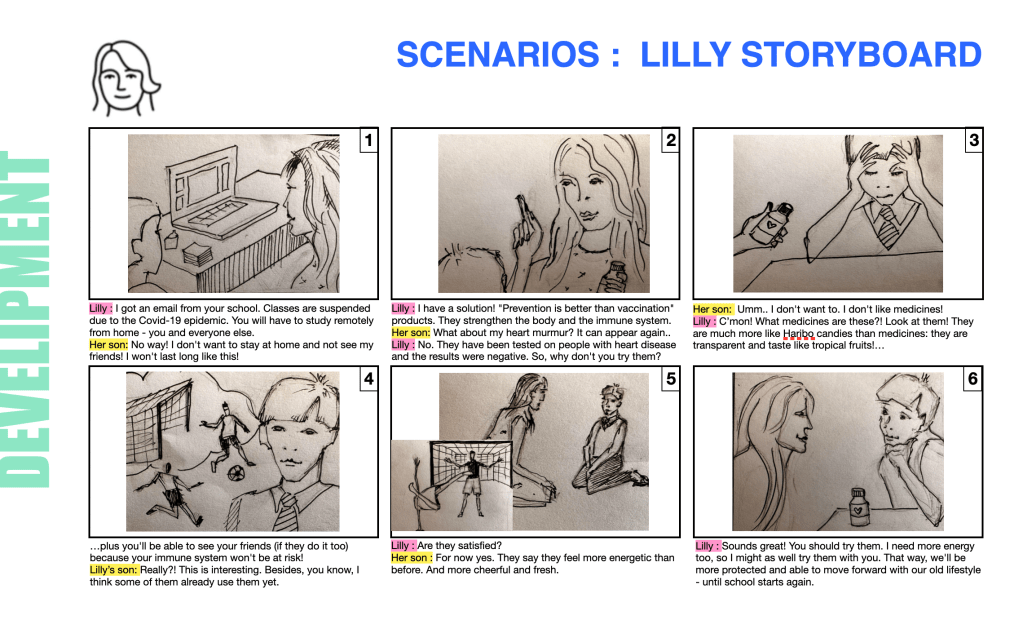 DEVELIPMENT

SCENARIOS : LILLY STORYBOARD

1

Lilly : I got an email from your school. Classes are suspended due to the Covid-19 epidemic. You will have to study remotely from home - you and everyone else.
Her son: No way! I don't want to stay at home and not see my friends! I won't last long like this!

2

Lilly : I have a solution! "Prevention is better than vaccination" products. They strengthen the body and the immune system.
Her son: What about my heart murmur? It can appear again..
Lilly : No. They have been tested on people with heart disease and the results were negative. So, why don't you try them?

3

Her son: Umm.. I don't want to. I don't like medicines!
Lilly : C'mon! What medicines are these?! Look at them! They are much more like Haribo candies than medicines: they are transparent and taste like tropical fruits!...

4

...plus you'll be able to see your friends (if they do it too) because your immune system won't be at risk!
Lilly's son: Really?! This is interesting. Besides, you know, I think some of them already use them yet.

5

Lilly : Are they satisfied?
Her son : For now yes. They say they feel more energetic than before. And more cheerful and fresh.

6

Lilly : Sounds great! You should try them. I need more energy too, so I might as well try them with you. That way, we'll be more protected and able to move forward with our old lifestyle - until school starts again.